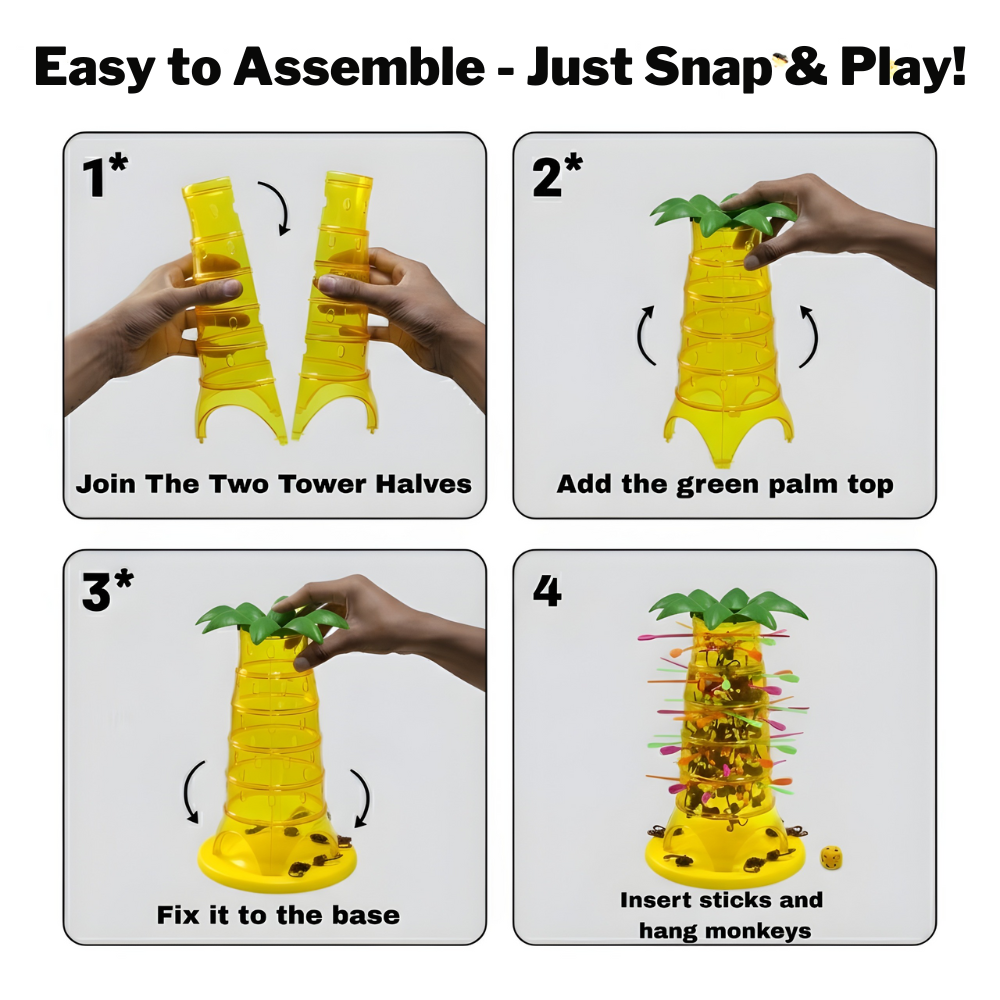 Easy to Assemble - Just Snap & Play!

1*

Join The Two Tower Halves

2*

Add the green palm top

3*

Fix it to the base

4

Insert sticks and hang monkeys