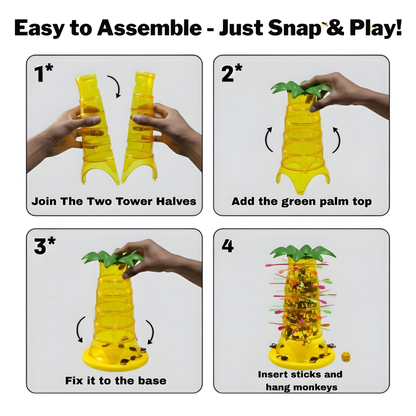 Easy to Assemble - Just Snap & Play!

1*

Join The Two Tower Halves

2*

Add the green palm top

3*

Fix it to the base

4

Insert sticks and hang monkeys