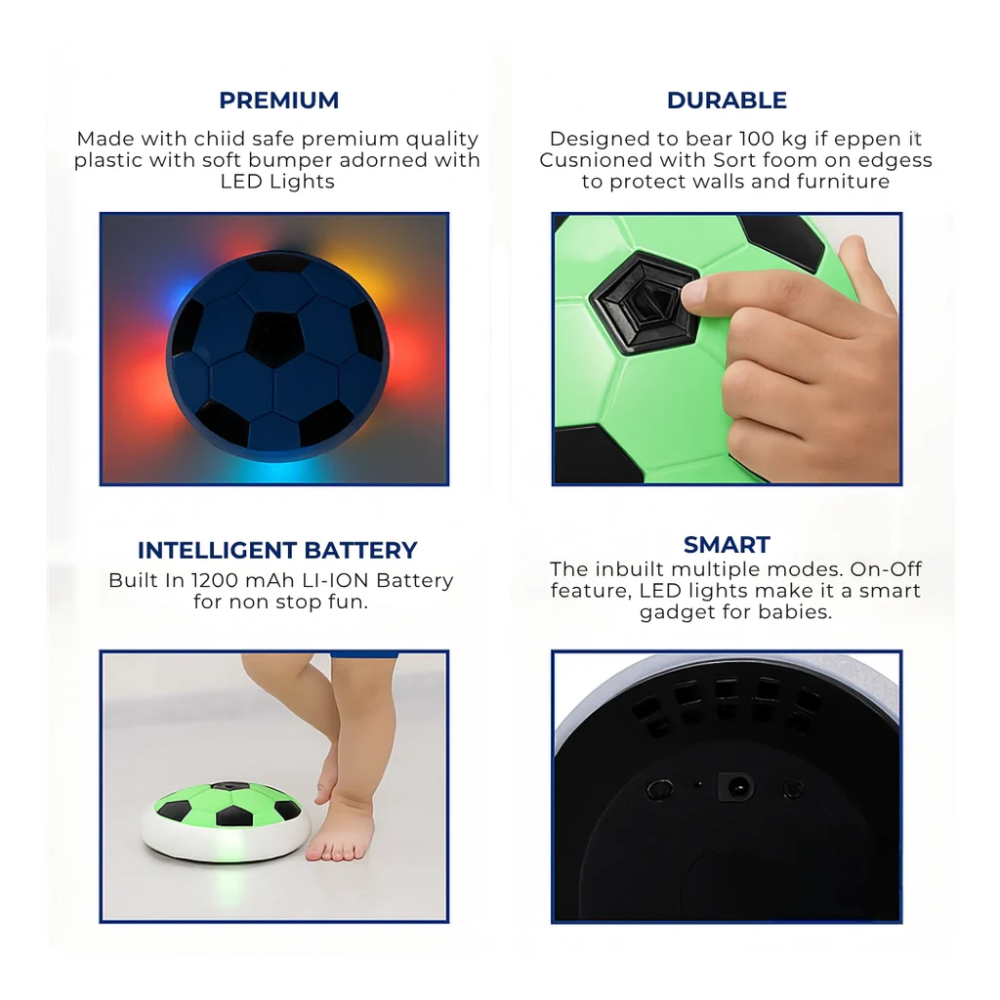 PREMIUM

Made with chiid safe premium quality plastic with soft bumper adorned with LED Lights

DURABLE

Designed to bear 100 kg if eppen it Cusnioned with Sort foom on edgess to protect walls and furniture

INTELLIGENT BATTERY

Built In 1200 mAh LI-ION Battery for non stop fun.

SMART

The inbuilt multiple modes. On-Off feature, LED lights make it a smart gadget for babies.