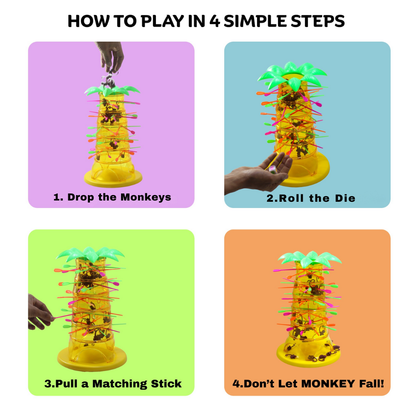 HOW TO PLAY IN 4 SIMPLE STEPS

1. Drop the Monkeys

2.Roll the Die

3.Pull a Matching Stick

4.Don't Let MONKEY Fall!