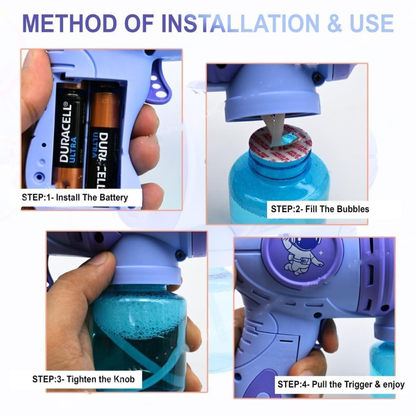 METHOD OF INSTALLATION & USE

DURACELL ULTRA

DURACELL ULTRA

STEP:1- Install The Battery

STEP:2- Fill The Bubbles

STEP:3- Tighten the Knob

STEP:4- Pull the Trigger & enjoy