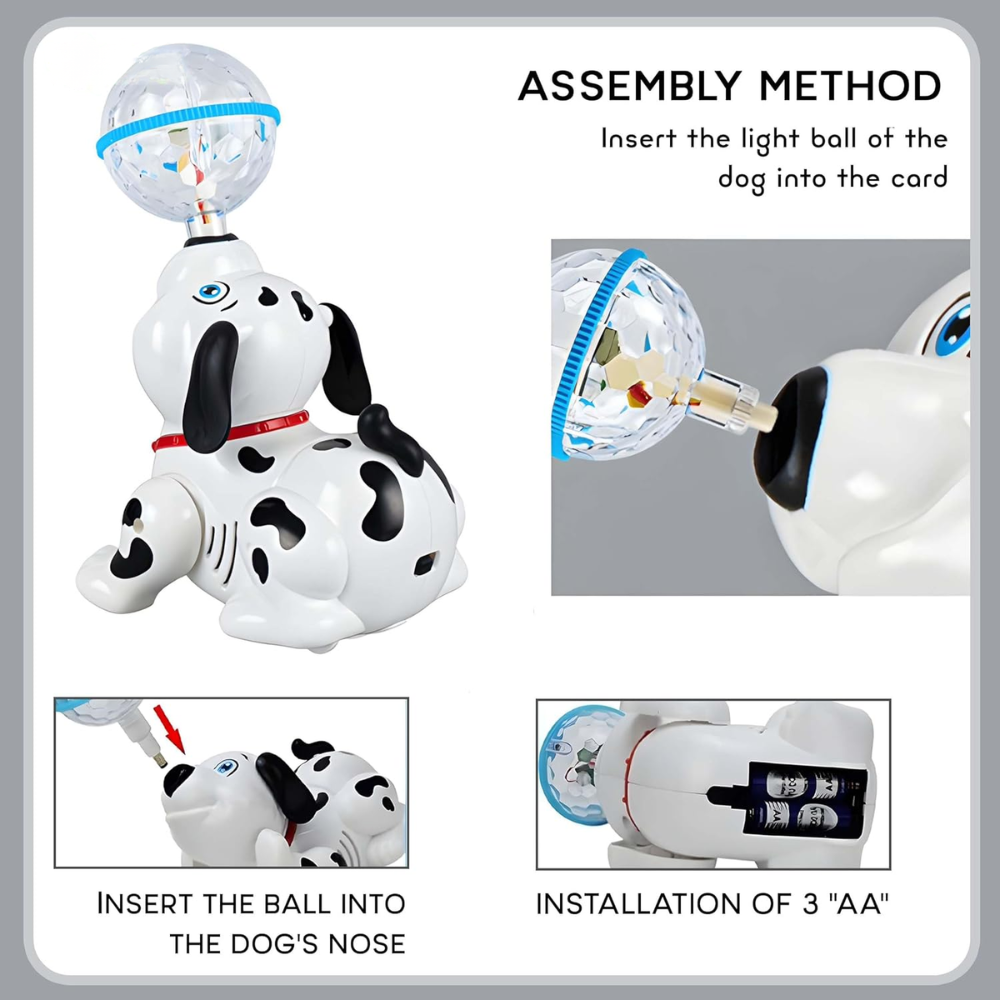 ASSEMBLY METHOD

Insert the light ball of the dog into the card

INSERT THE BALL INTO THE DOG'S NOSE

INSTALLATION OF 3 "AA"