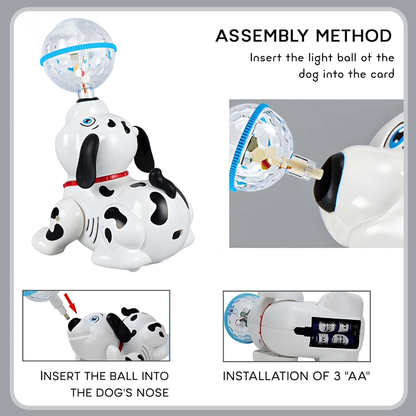 ASSEMBLY METHOD

Insert the light ball of the dog into the card

INSERT THE BALL INTO THE DOG'S NOSE

INSTALLATION OF 3 "AA"