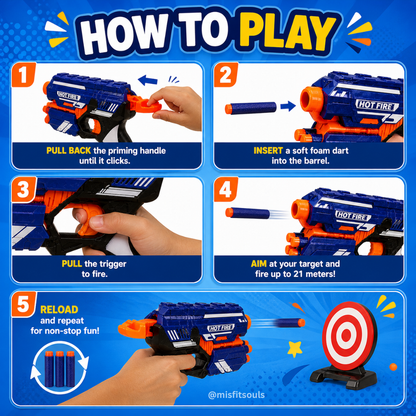 HOW TO PLAY

1

HOT FIRE

PULL BACK the priming handle until it clicks.

2

HOT FIRE

INSERT a soft foam dart into the barrel.

3

PULL the trigger to fire.

4

HOT FIRE

AIM at your target and fire up to 21 meters!

5

RELOAD and repeat for non-stop fun!

HOT FIRE

@misfitsouls