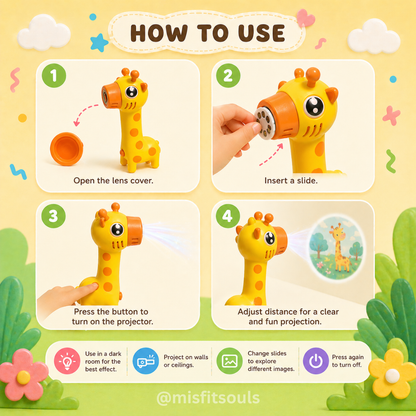 HOW TO USE

1
Open the lens cover.

2
Insert a slide.

3
Press the button to turn on the projector.

4
Adjust distance for a clear and fun projection.

Use in a dark room for the best effect.

Project on walls or ceilings.

Change slides to explore different images.

Press again to turn off.

@misfitsouls